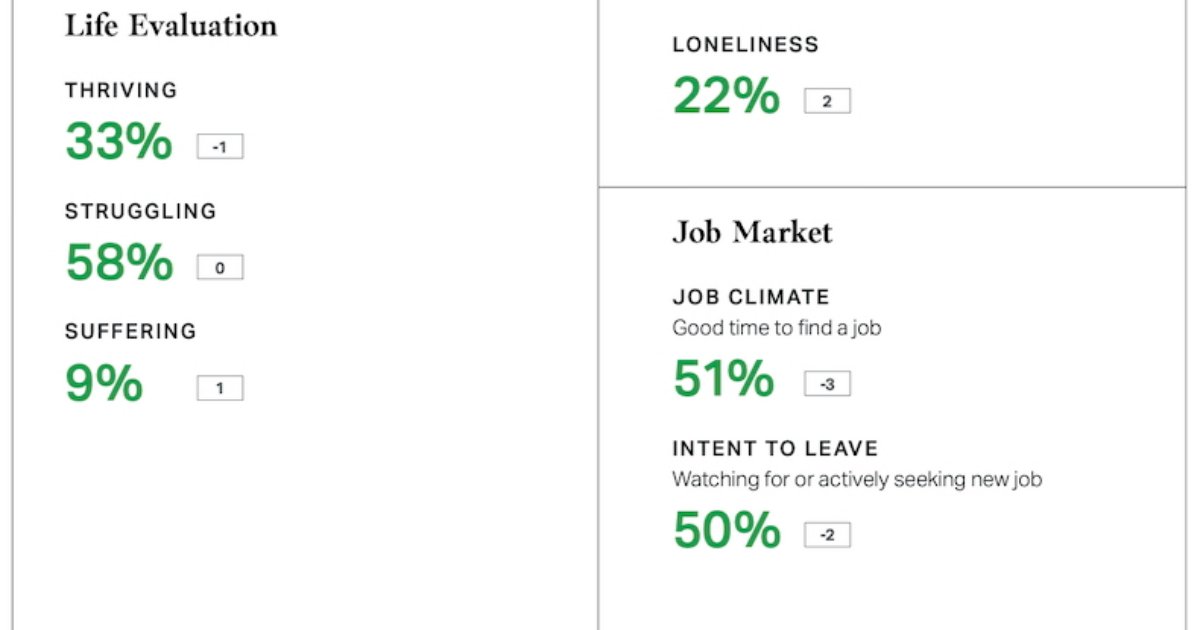 Life Evaluation

THRIVING
33% -1

STRUGGLING
58% 0

SUFFERING
9% 1

LONELINESS
22% 2

Job Market

JOB CLIMATE
Good time to find a job
51% -3

INTENT TO LEAVE
Watching for or actively seeking new job
50% -2